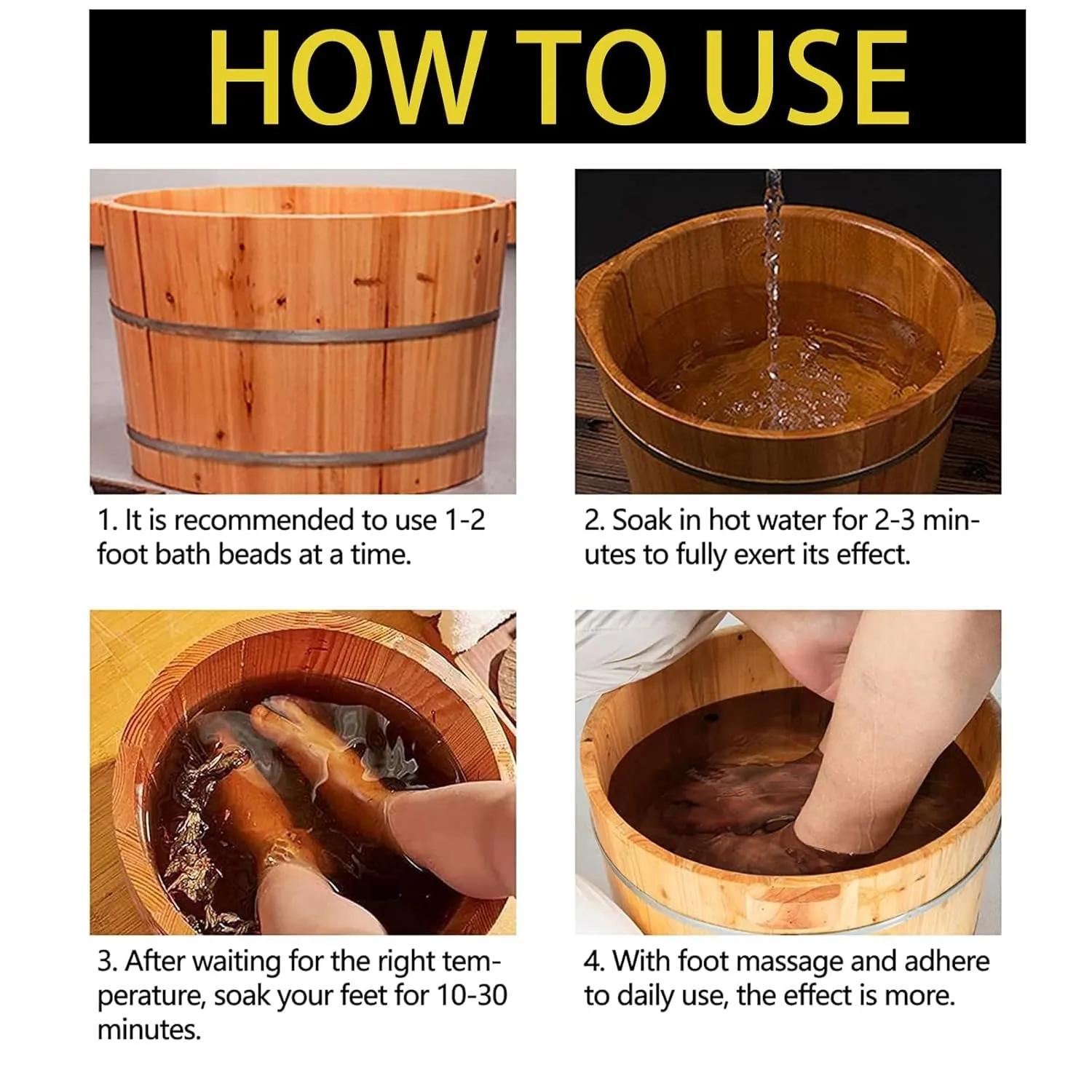 HOW TO USE

1. It is recommended to use 1-2 foot bath beads at a time.

2. Soak in hot water for 2-3 minutes to fully exert its effect.

3. After waiting for the right temperature, soak your feet for 10-30 minutes.

4. With foot massage and adhere to daily use, the effect is more.