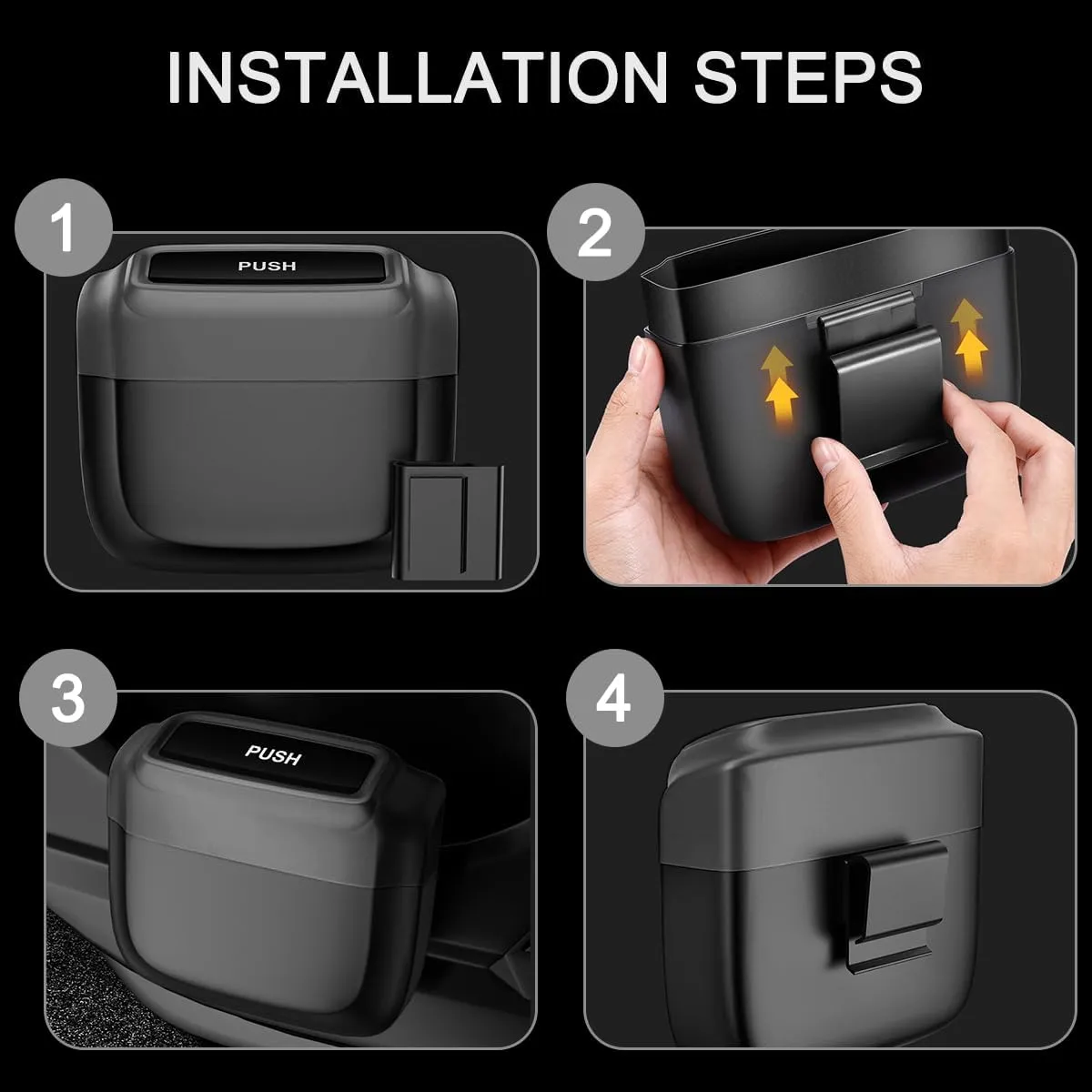 INSTALLATION STEPS

1

PUSH

2

3

PUSH

4