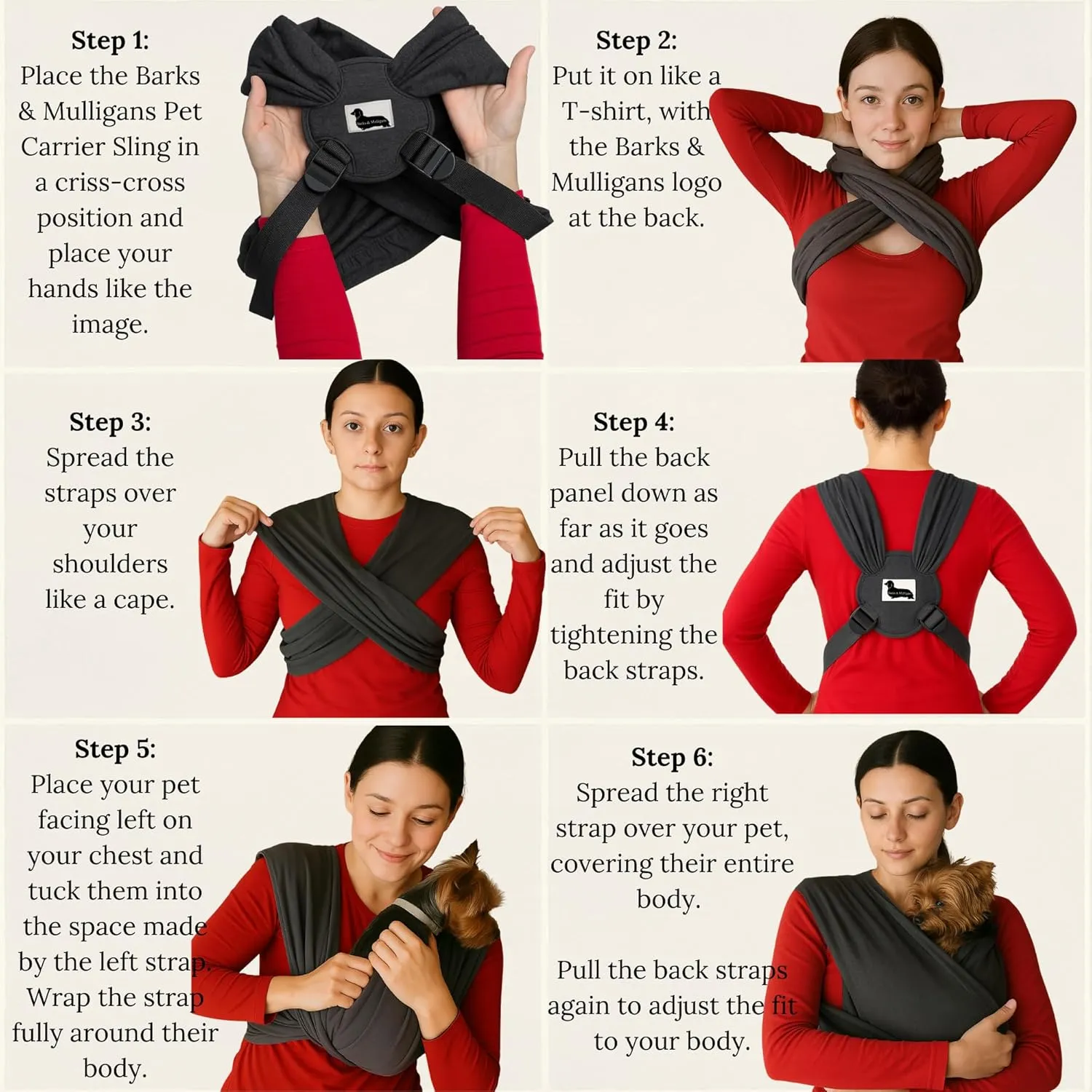 Step 1:
Place the Barks & Mulligans Pet Carrier Sling in a criss-cross position and place your hands like the image.

Barks & Mulligans

Step 2:
Put it on like a T-shirt, with the Barks & Mulligans logo at the back.

Step 3:
Spread the straps over your shoulders like a cape.

Step 4:
Pull the back panel down as far as it goes and adjust the fit by tightening the back straps.

Barks & Mulligans

Step 5:
Place your pet facing left on your chest and tuck them into the space made by the left strap. Wrap the strap fully around their body.

Step 6:
Spread the right strap over your pet, covering their entire body.

Pull the back straps again to adjust the fit to your body.