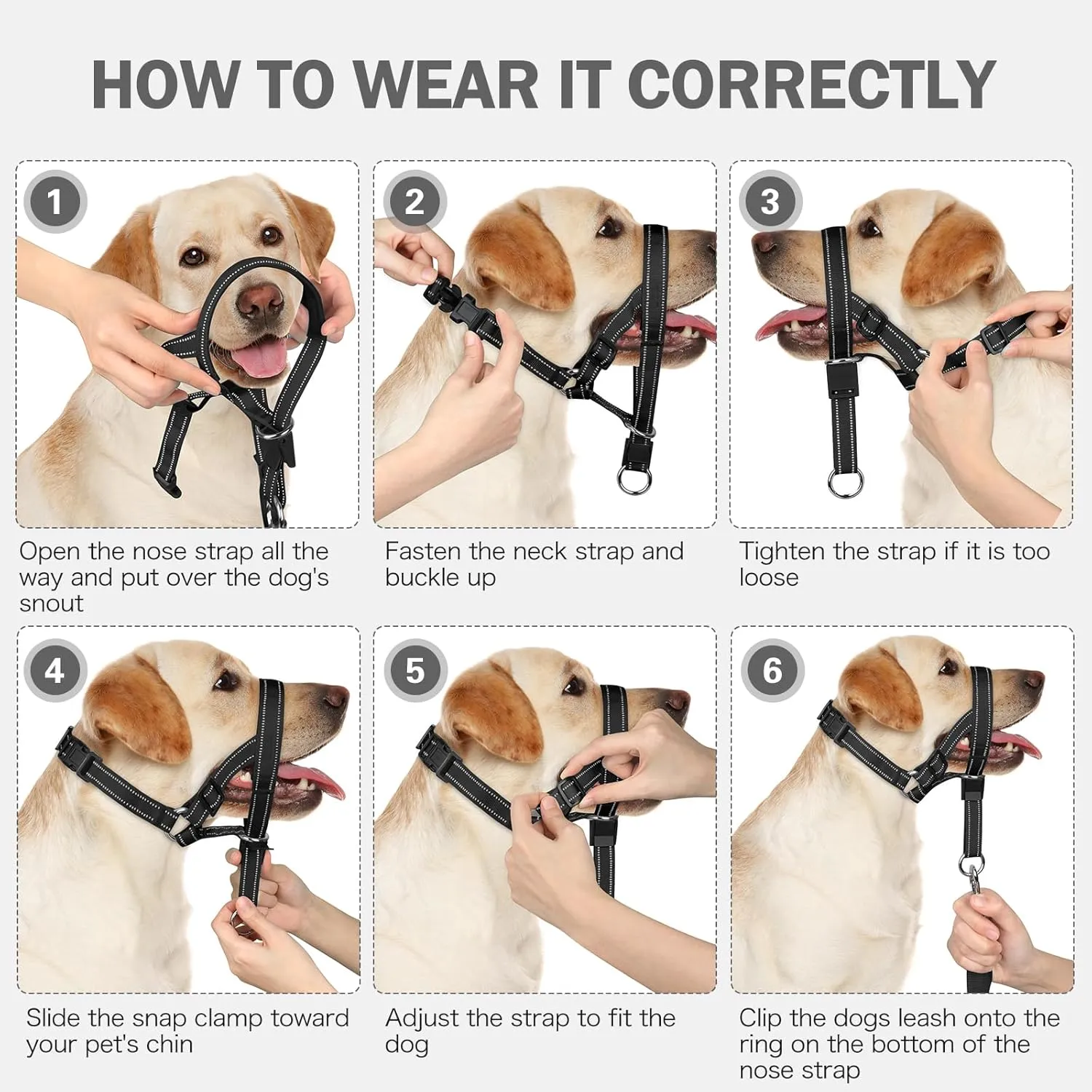 HOW TO WEAR IT CORRECTLY

1

Open the nose strap all the way and put over the dog's snout

2

Fasten the neck strap and buckle up

3

Tighten the strap if it is too loose

4

Slide the snap clamp toward your pet's chin

5

Adjust the strap to fit the dog

6

Clip the dogs leash onto the ring on the bottom of the nose strap